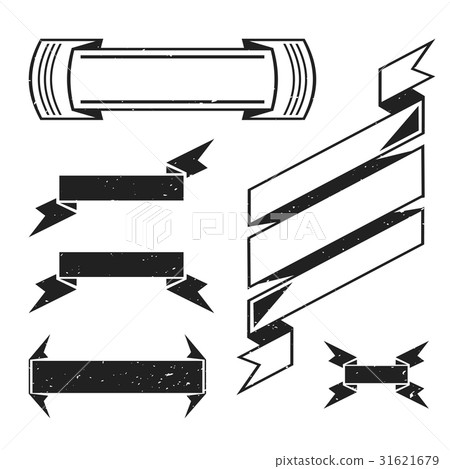 PIXTA

pixtastock.com - 31621679