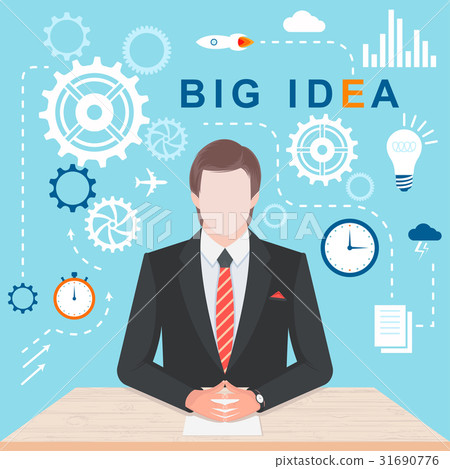 BIG IDEA

PIXTA

pixtastock.com - 31690776