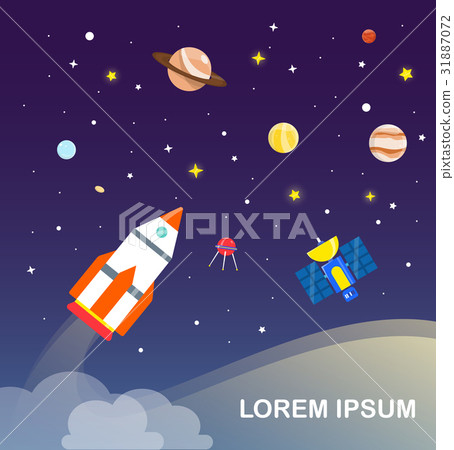 PIXTA

LOREM IPSUM

pixtastock.com - 31887072