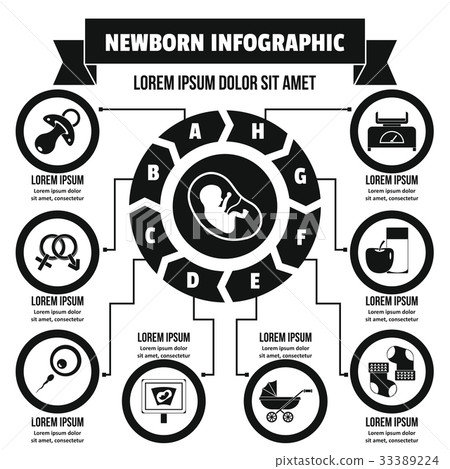 NEWBORN INFOGRAPHIC

LOREM IPSUM DOLOR SIT AMET

A
H
B
G
C
F
D
E

PIXTA

LOREM IPSUM
Lorem ipsum dolor sit amet, consectetur

LOREM IPSUM
Lorem ipsum dolor sit amet, consectetur

LOREM IPSUM
Lorem ipsum dolor sit amet, consectetur

LOREM IPSUM
Lorem ipsum dolor sit amet, consectetur

LOREM IPSUM
Lorem ipsum dolor sit amet, consectetur

LOREM IPSUM
Lorem ipsum dolor sit amet, consectetur

LOREM IPSUM
Lorem ipsum dolor sit amet, consectetur

LOREM IPSUM
Lorem ipsum dolor sit amet, consectetur

pixtastock.com - 33389224