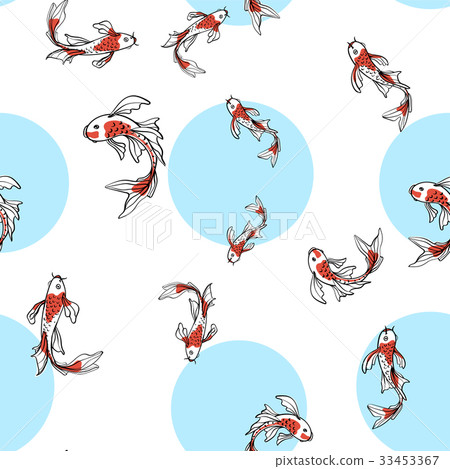 PIXTA

pixtastock.com - 33453367