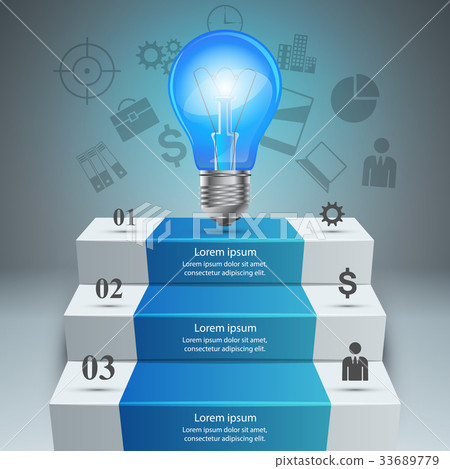 01

PIXTA

Lorem ipsum
Lorem ipsum dolor sit amet, consectetur adipiscing elit.

02

$

Lorem ipsum
Lorem ipsum dolor sit amet, consectetur adipiscing elit.

03

Lorem ipsum
Lorem ipsum dolor sit amet, consectetur adipiscing elit.

pixtastock.com - 33689779