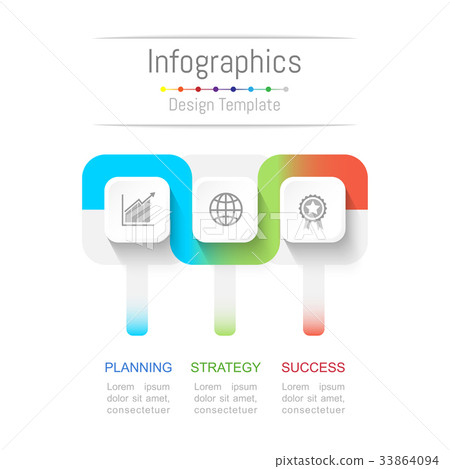 Infographics

Design Template

PIXTA

PLANNING

Lorem ipsum dolor sit amet, consectetuer

STRATEGY

Lorem ipsum dolor sit amet, consectetuer

SUCCESS

Lorem ipsum dolor sit amet, consectetuer

pixtastock.com - 33864094