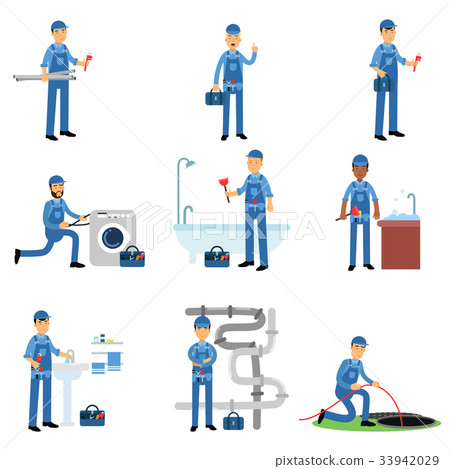 PIXTA

pixtastock.com - 33942029