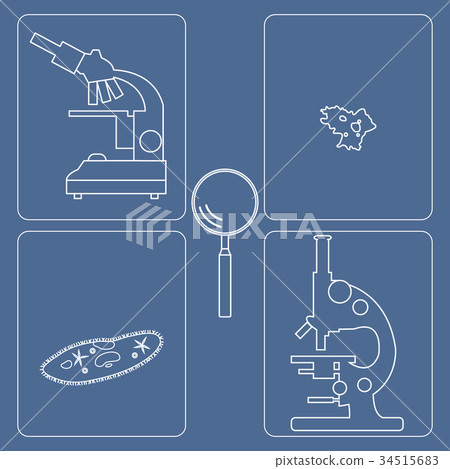 PIXTA

pixtastock.com - 34515683