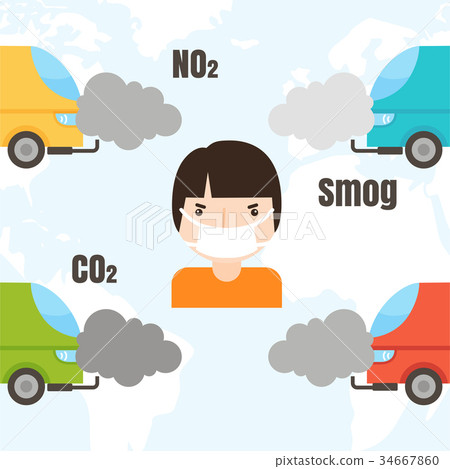 $NO_2$

Smog

PIXTA

$CO_2$

pixtastock.com - 34667860