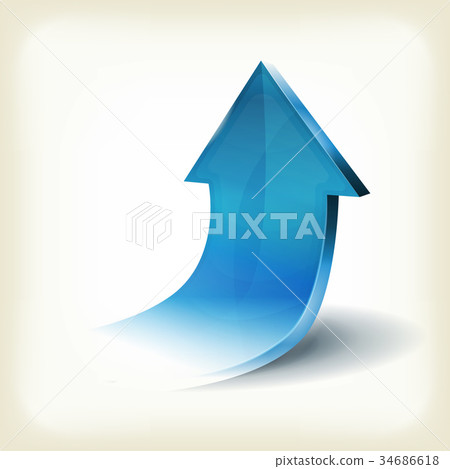 PIXTA

pixtastock.com - 34686618