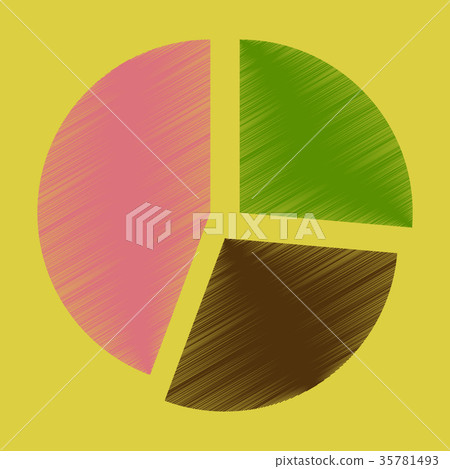 PIXTA

pixtastock.com - 35781493