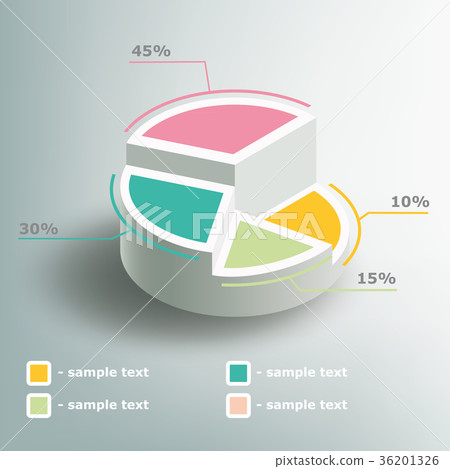 45%

10%

30%

15%

PIXTA

- sample text

- sample text

- sample text

- sample text

pixtastock.com - 36201326