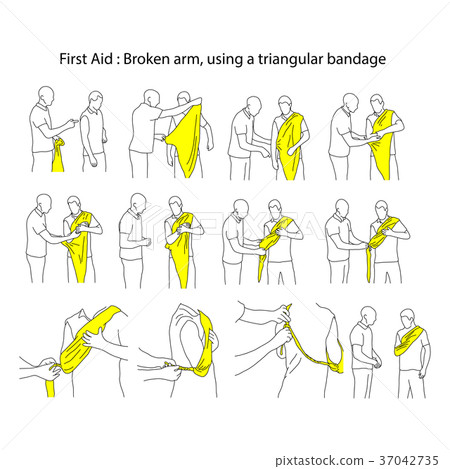 First Aid : Broken arm, using a triangular bandage

PIXTA

pixtastock.com - 37042735