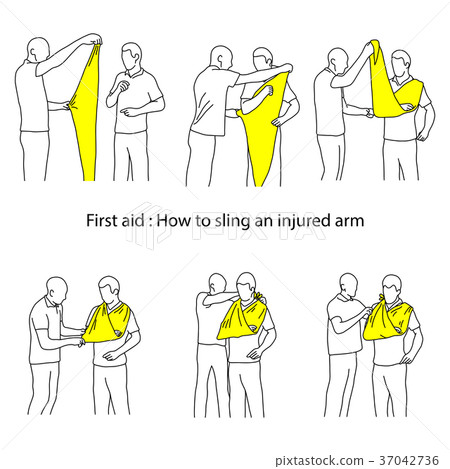 First aid : How to sling an injured arm

PIXTA

pixtastock.com - 37042736