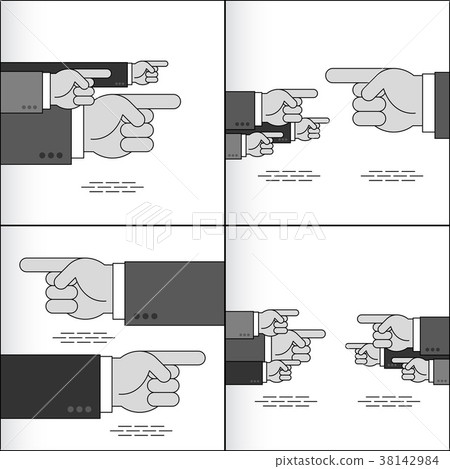 PIXTA

pixtastock.com - 38142984