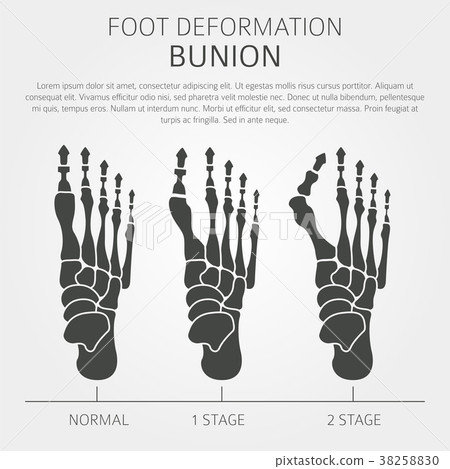 FOOT DEFORMATION
BUNION

Lorem ipsum dolor sit amet, consectetur adipiscing elit. Ut egestas mollis risus cursus porttitor. Aliquam ut consequat elit. Vivamus efficitur odio nisi, sed pharetra velit molestie nec. Donec ut nulla bibendum, pellentesque mi quis, tempus eros. Nullam ut interdum nunc. Morbi ut efficitur elit, sed consectetur massa. Proin feugiat at turpis ac fringilla. Sed in ante neque.

PIXTA

NORMAL

1 STAGE

2 STAGE

pixtastock.com - 38258830