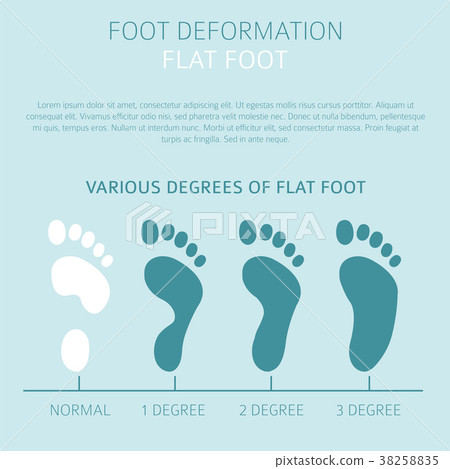 FOOT DEFORMATION
FLAT FOOT

Lorem ipsum dolor sit amet, consectetur adipiscing elit. Ut egestas mollis risus cursus porttitor. Aliquam ut consequat elit. Vivamus efficitur odio nisi, sed pharetra velit molestie nec. Donec ut nulla bibendum, pellentesque mi quis, tempus eros. Nullam ut interdum nunc. Morbi ut efficitur elit, sed consectetur massa. Proin feugiat at turpis ac fringilla. Sed in ante neque.

VARIOUS DEGREES OF FLAT FOOT

PIXTA

NORMAL
1 DEGREE
2 DEGREE
3 DEGREE

pixtastock.com - 38258835