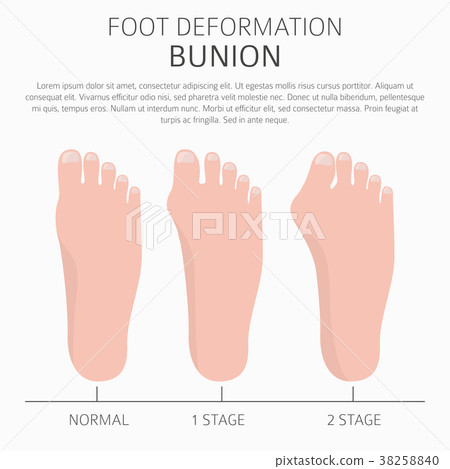 FOOT DEFORMATION
BUNION

Lorem ipsum dolor sit amet, consectetur adipiscing elit. Ut egestas mollis risus cursus porttitor. Aliquam ut consequat elit. Vivamus efficitur odio nisi, sed pharetra velit molestie nec. Donec ut nulla bibendum, pellentesque mi quis, tempus eros. Nullam ut interdum nunc. Morbi ut efficitur elit, sed consectetur massa. Proin feugiat at turpis ac fringilla. Sed in ante neque.

PIXTA

NORMAL
1 STAGE
2 STAGE

pixtastock.com - 38258840