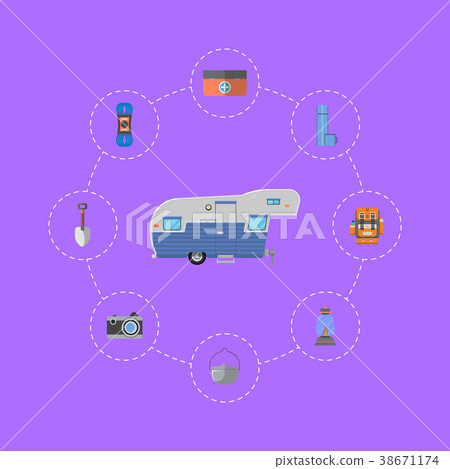 PIXTA

pixtastock.com - 38671174