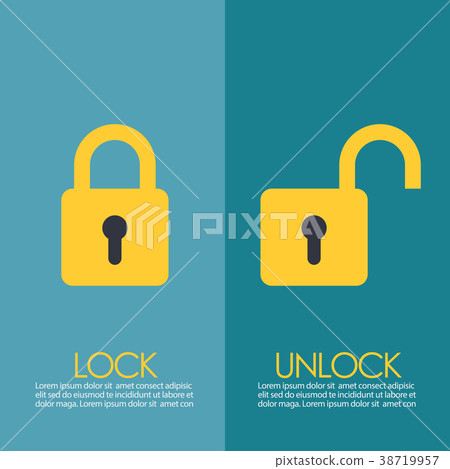 PIXTA

LOCK

Lorem ipsum dolor sit amet consect adipisic elit sed do eiusmod te incididunt ut labore et dolor maga. Lorem ipsum dolor sit amet con

UNLOCK

Lorem ipsum dolor sit amet consect adipisic elit sed do eiusmod te incididunt ut labore et dolor maga. Lorem ipsum dolor sit amet con

pixtastock.com - 38719957