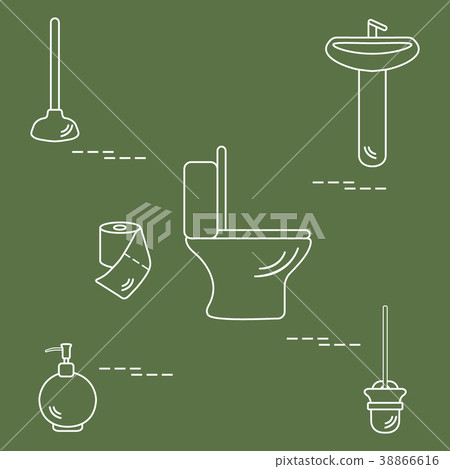 PIXTA

pixtastock.com - 38866616