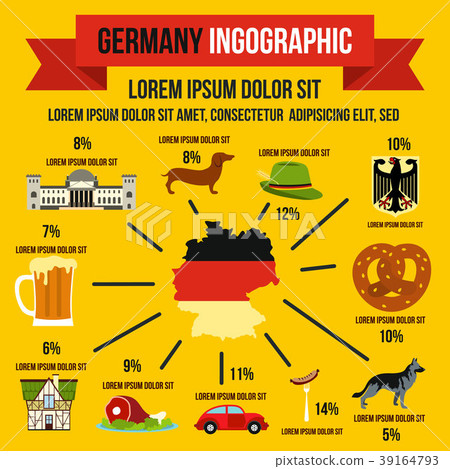 GERMANY INGOGRAPHIC

LOREM IPSUM DOLOR SIT

LOREM IPSUM DOLOR SIT AMET, CONSECTETUR ADIPISICING ELIT, SED

8%
LOREM IPSUM DOLOR SIT

LOREM IPSUM DOLOR SIT
8%

LOREM IPSUM DOLOR SIT
12%

10%
LOREM IPSUM DOLOR SIT

PIXTA

7%
LOREM IPSUM DOLOR SIT

LOREM IPSUM DOLOR SIT
10%

6%
LOREM IPSUM DOLOR SIT

9%
LOREM IPSUM DOLOR SIT

11%
LOREM IPSUM DOLOR SIT

14%
LOREM IPSUM DOLOR SIT

LOREM IPSUM DOLOR SIT
5%

pixtastock.com - 39164793