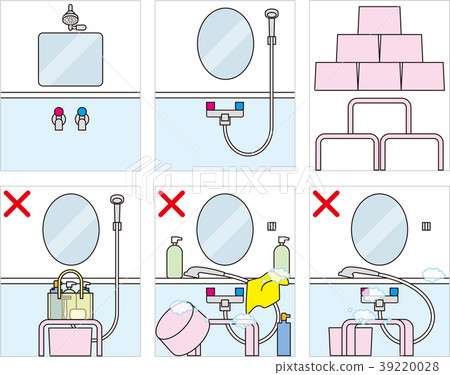 PIXTA

pixtastock.com - 39220028