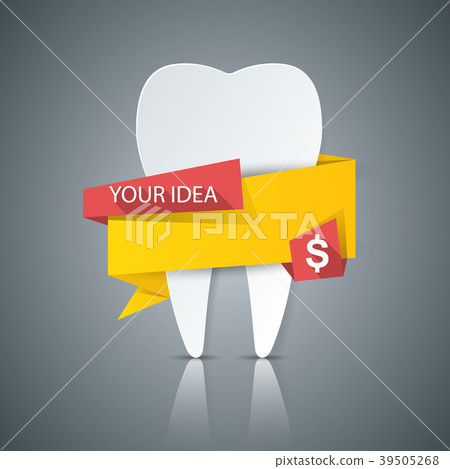 YOUR IDEA
PIXTA
$
pixtastock.com - 39505268