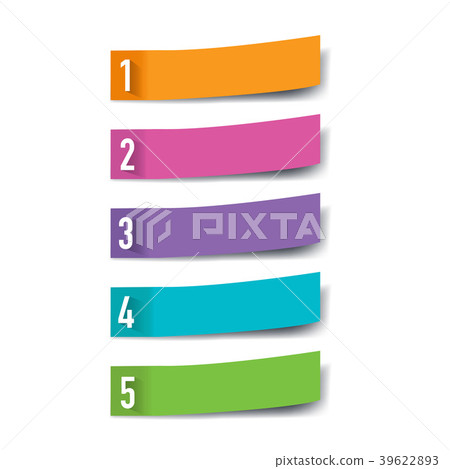 1

2

3 PIXTA

4

5

pixtastock.com - 39622893