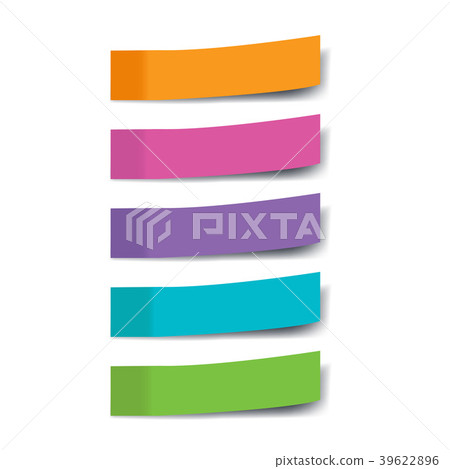 PIXTA

pixtastock.com - 39622896