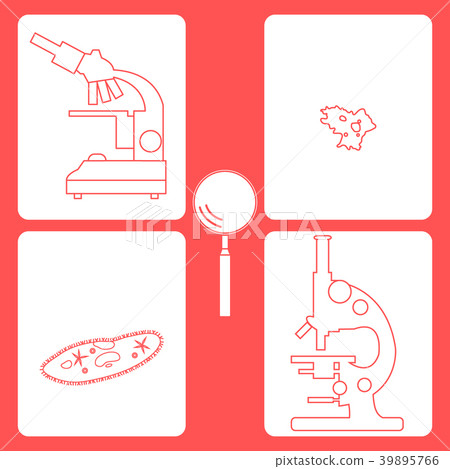 PIXTA

pixtastock.com - 39895766