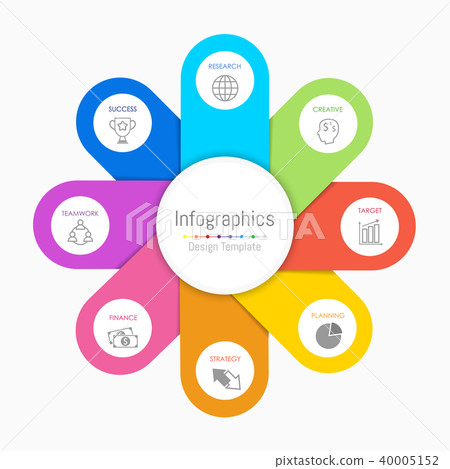 RESEARCH

CREATIVE

TARGET

PLANNING

STRATEGY

FINANCE

TEAMWORK

SUCCESS

Infographics
Design Template

PIXTA

pixtastock.com - 40005152