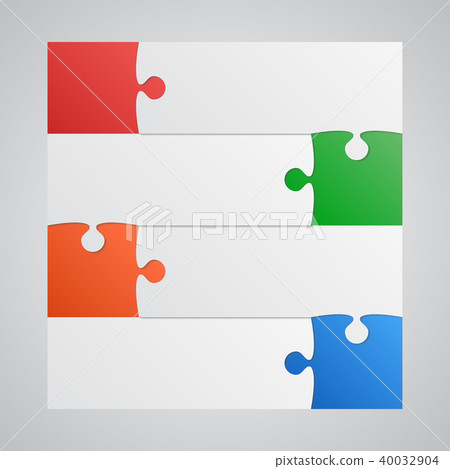 PIXTA

pixtastock.com - 40032904