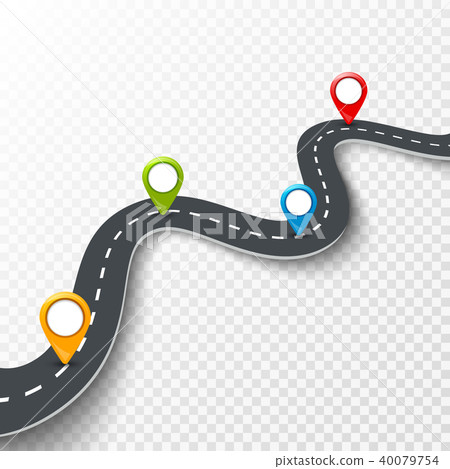 PIXTA

pixtastock.com - 40079754