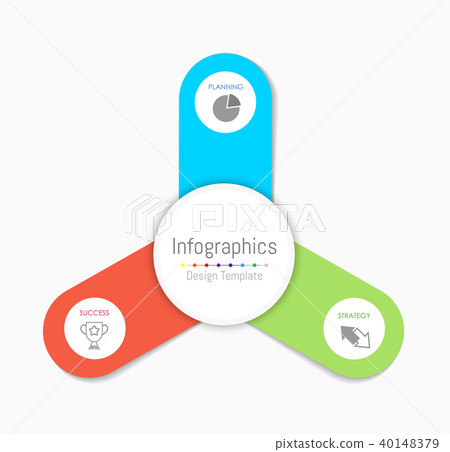 PLANNING

PIXTA

Infographics

Design Template

SUCCESS

STRATEGY

pixtastock.com - 40148379