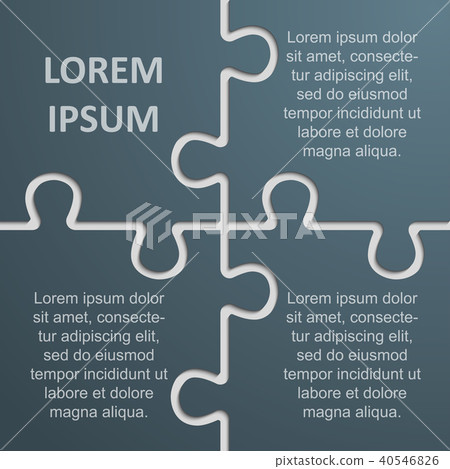 LOREM IPSUM

Lorem ipsum dolor sit amet, consectetur adipiscing elit, sed do eiusmod tempor incididunt ut labore et dolore magna aliqua.

PIXTA

Lorem ipsum dolor sit amet, consectetur adipiscing elit, sed do eiusmod tempor incididunt ut labore et dolore magna aliqua.

Lorem ipsum dolor sit amet, consectetur adipiscing elit, sed do eiusmod tempor incididunt ut labore et dolore magna aliqua.

pixtastock.com - 40546826