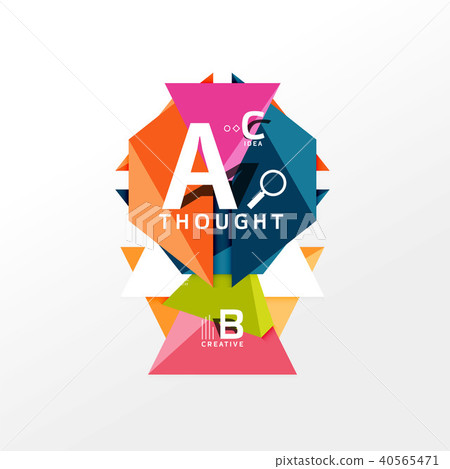 C
IDEA
A
THOUGHT
PIXTA
B
CREATIVE
pixtastock.com - 40565471