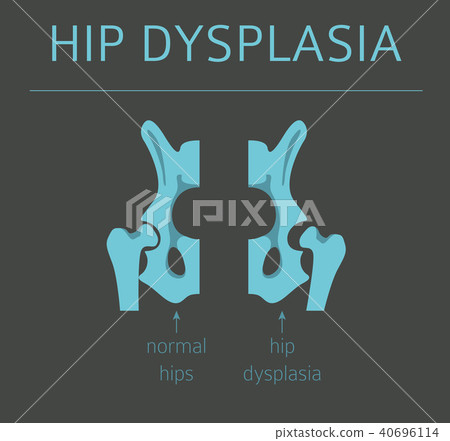 HIP DYSPLASIA

PIXTA

normal hips

hip dysplasia

pixtastock.com - 40696114