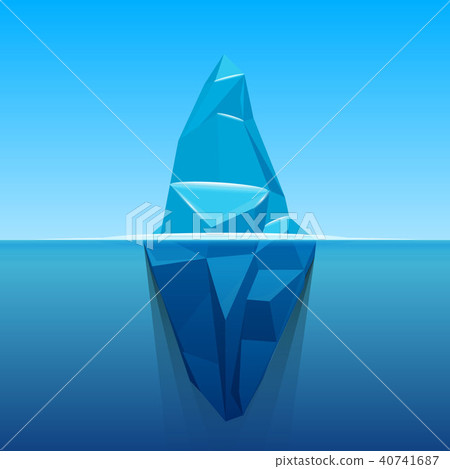 PIXTA

pixtastock.com - 40741687