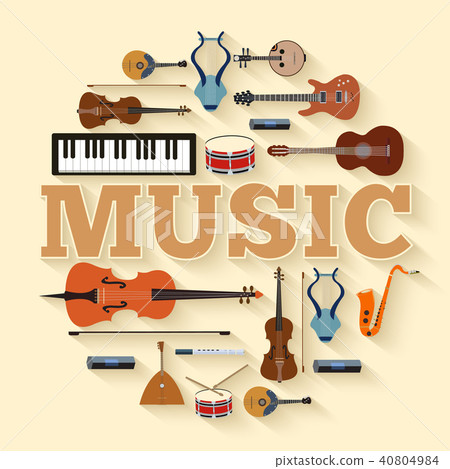 MUSIC

PIXTA

pixtastock.com - 40804984