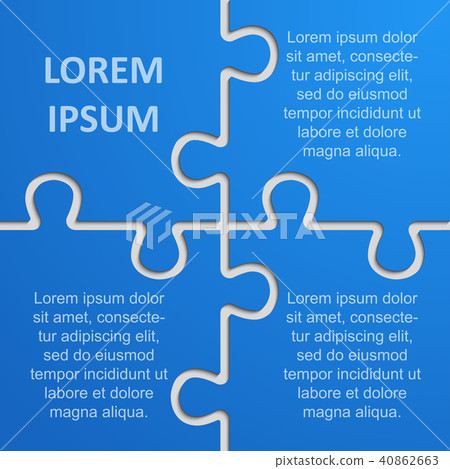 LOREM IPSUM

Lorem ipsum dolor sit amet, consectetur adipiscing elit, sed do eiusmod tempor incididunt ut labore et dolore magna aliqua.

PIXTA

Lorem ipsum dolor sit amet, consectetur adipiscing elit, sed do eiusmod tempor incididunt ut labore et dolore magna aliqua.

Lorem ipsum dolor sit amet, consectetur adipiscing elit, sed do eiusmod tempor incididunt ut labore et dolore magna aliqua.

pixtastock.com - 40862663