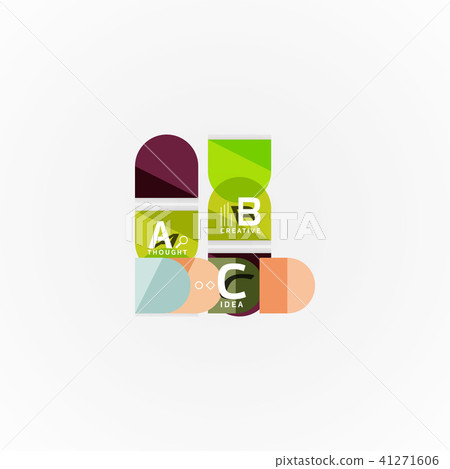 B
CREATIVE
A
THOUGHT
C
IDEA
PIXTA
pixtastock.com - 41271606