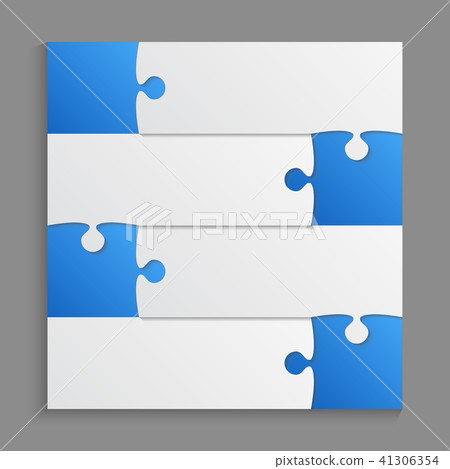 PIXTA

pixtastock.com - 41306354