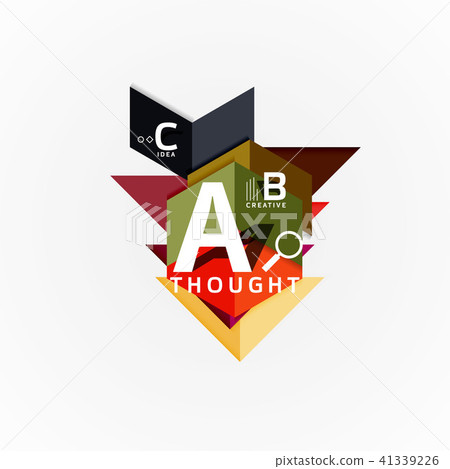 C
IDEA

B
CREATIVE

PIXTA

A
THOUGHT

pixtastock.com - 41339226