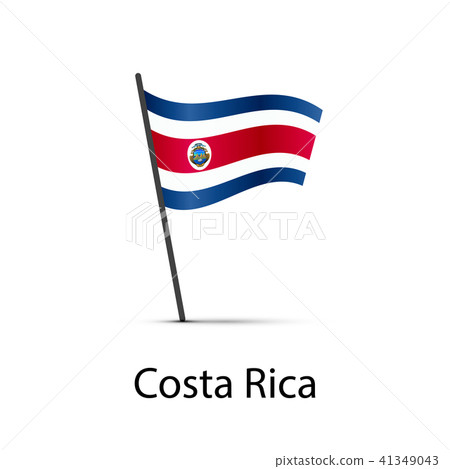 PIXTA

Costa Rica

pixtastock.com - 41349043