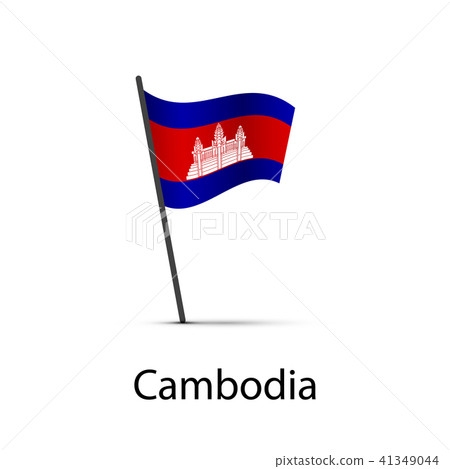 PIXTA

Cambodia

pixtastock.com - 41349044