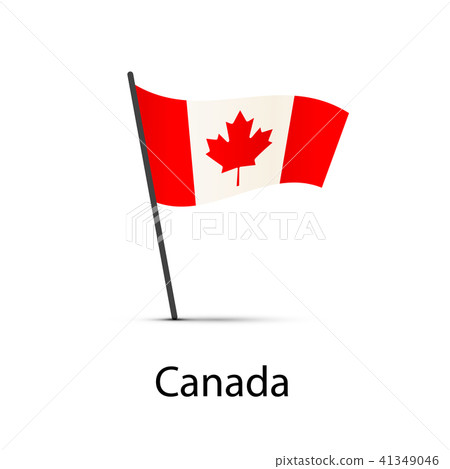 PIXTA

Canada

pixtastock.com - 41349046