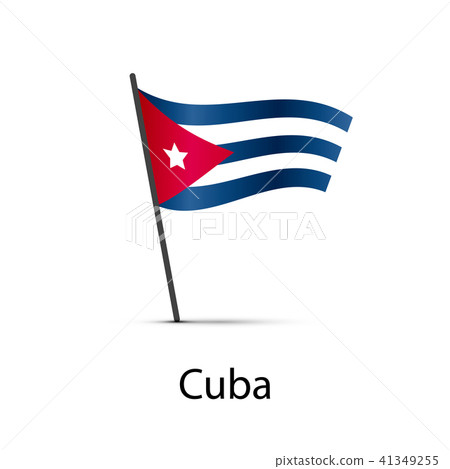 PIXTA

Cuba

pixtastock.com - 41349255