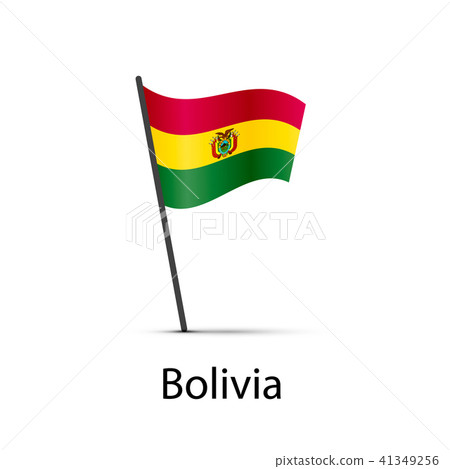 PIXTA

Bolivia

pixtastock.com - 41349256