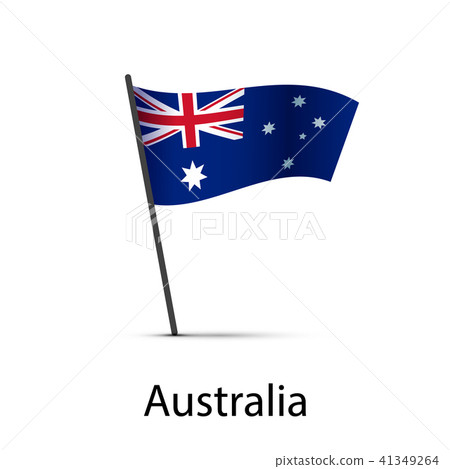 PIXTA

Australia

pixtastock.com - 41349264