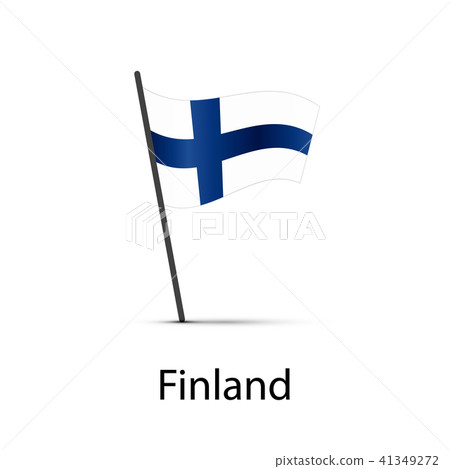 PIXTA

Finland

pixtastock.com - 41349272