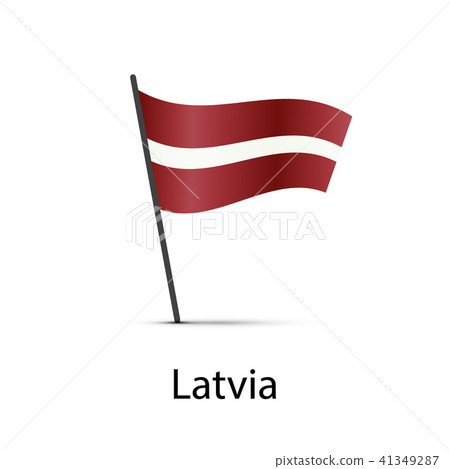 PIXTA

Latvia

pixtastock.com - 41349287