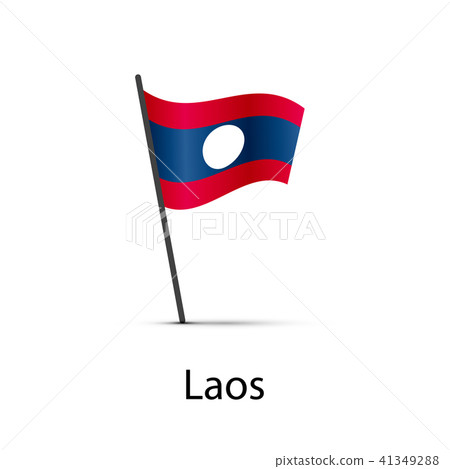 PIXTA

Laos

pixtastock.com - 41349288